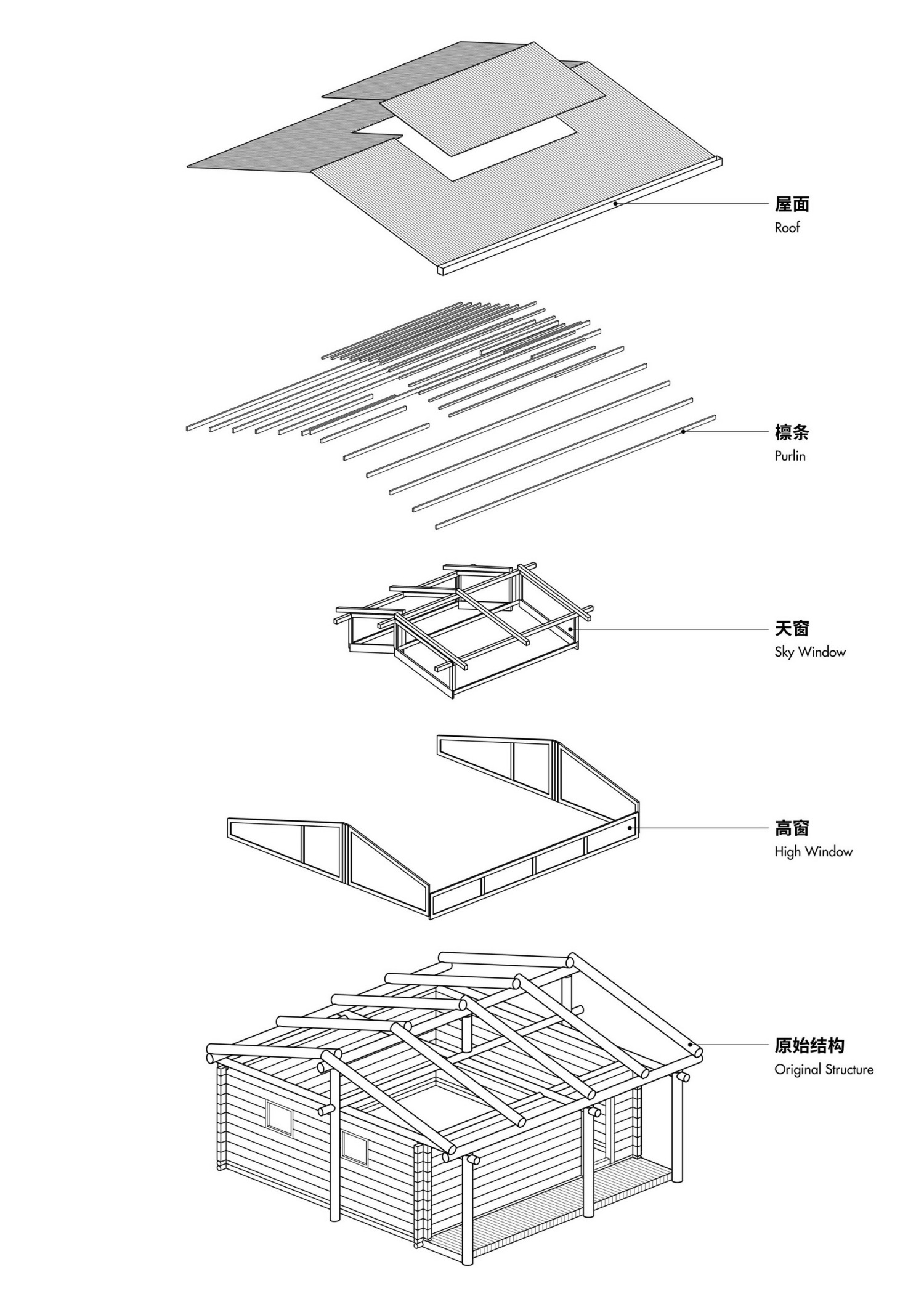 屋面
Roof

檩条
Purlin

天窗
Sky Window

高窗
High Window

原始结构
Original Structure