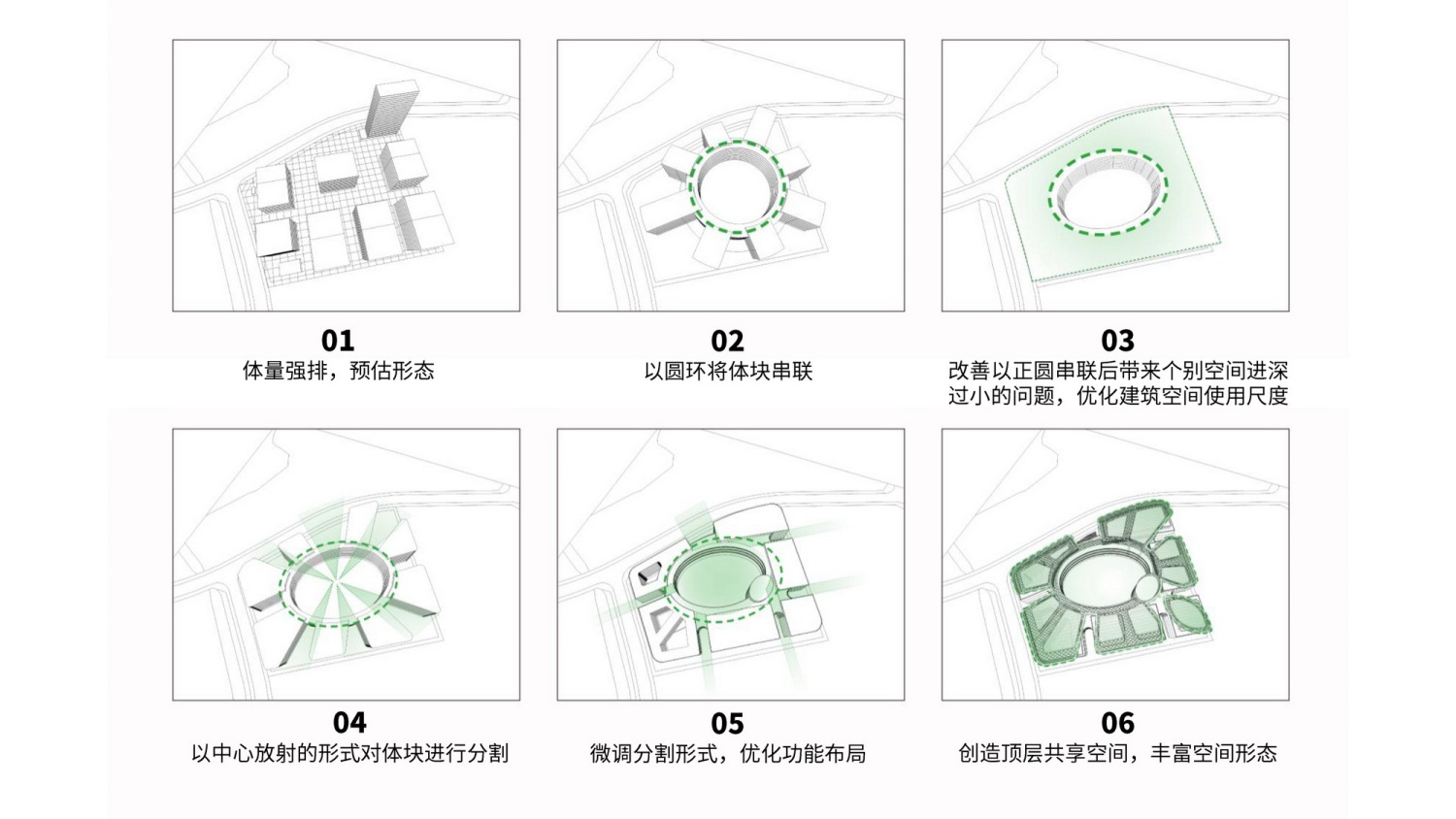 01
体量强排，预估形态

02
以圆环将体块串联

03
改善以正圆串联后带来个别空间进深过小的问题，优化建筑空间使用尺度

04
以中心放射的形式对体块进行分割

05
微调分割形式，优化功能布局

06
创造顶层共享空间，丰富空间形态