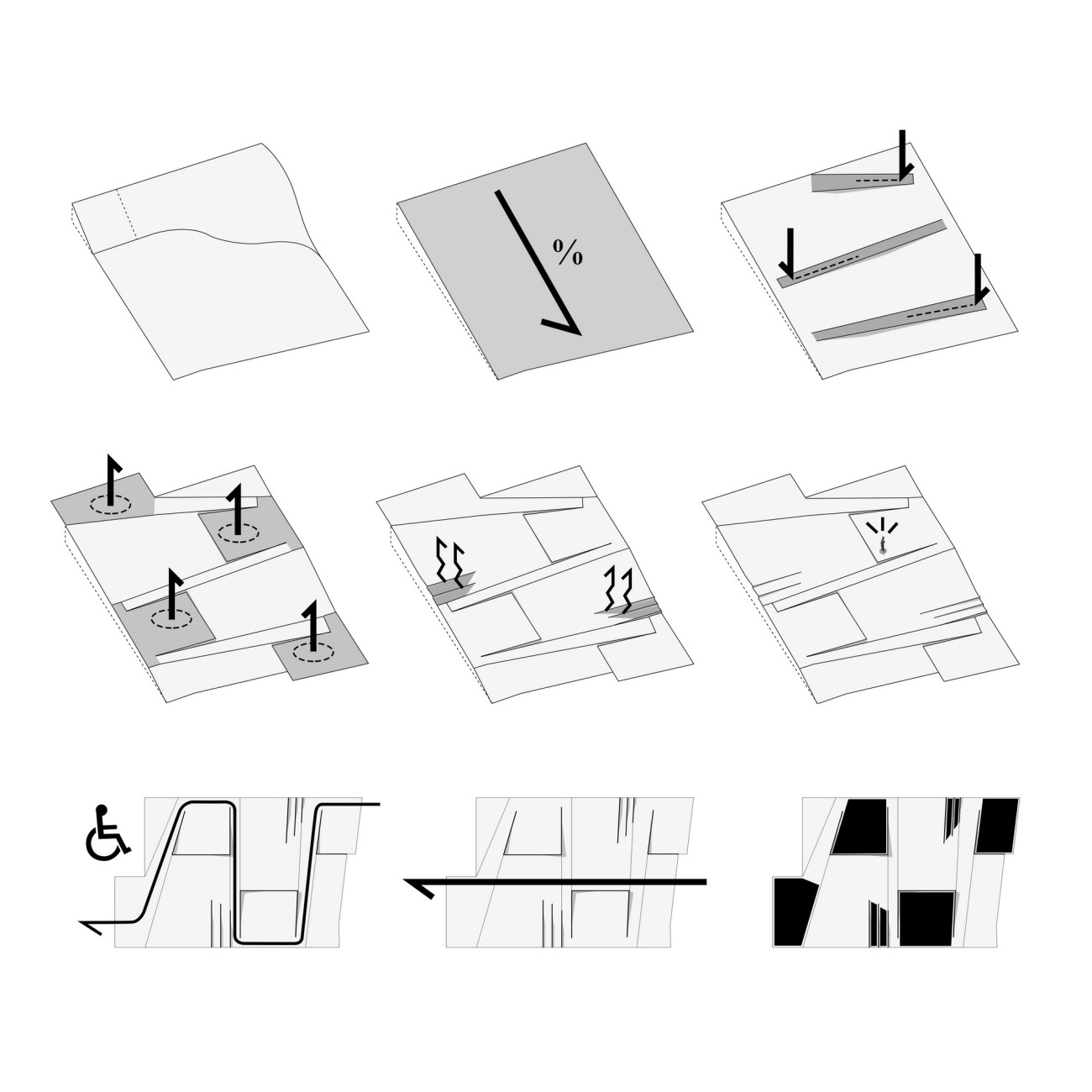 %