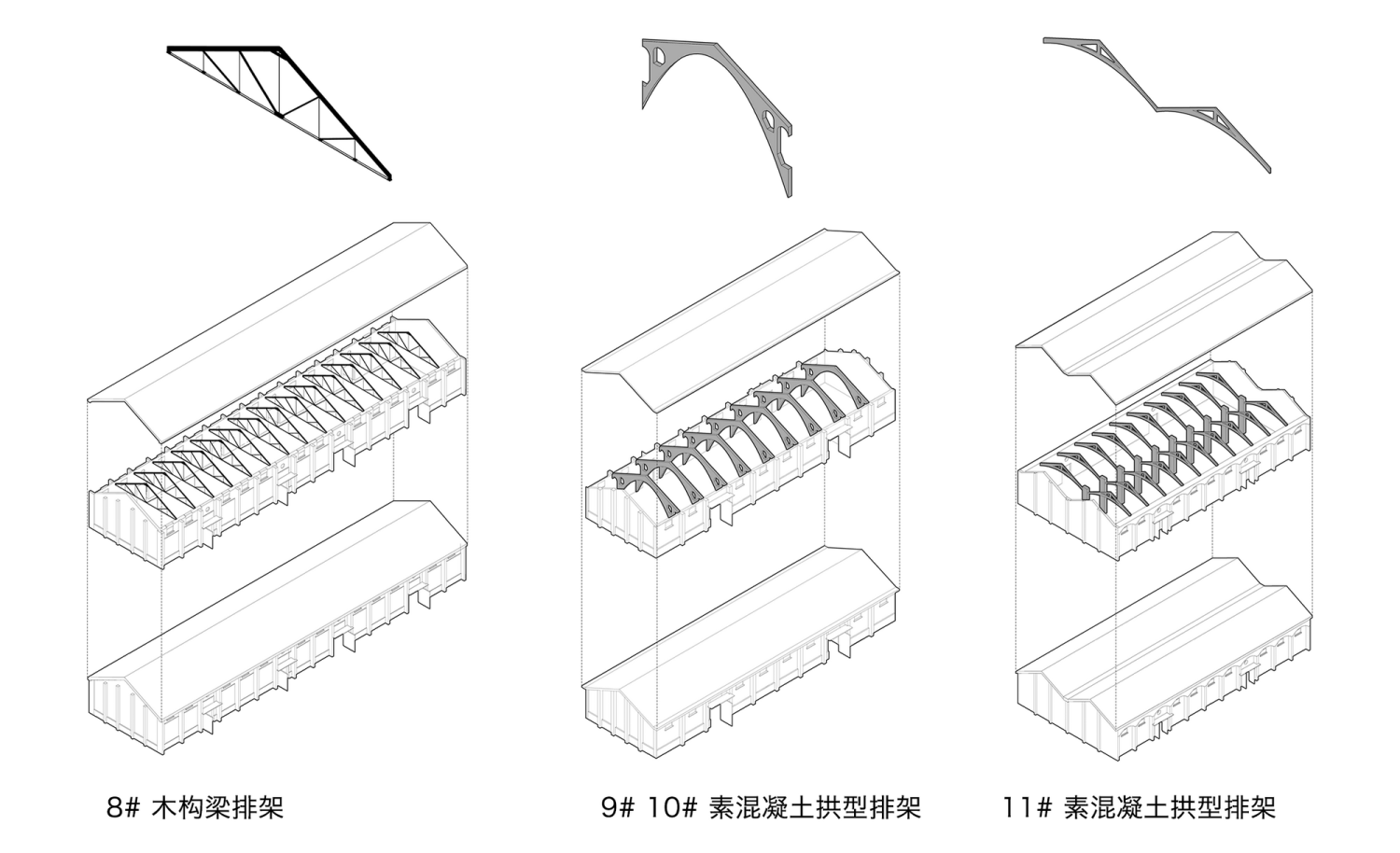 8# 木构梁排架

9# 10# 素混凝土拱型排架

11# 素混凝土拱型排架