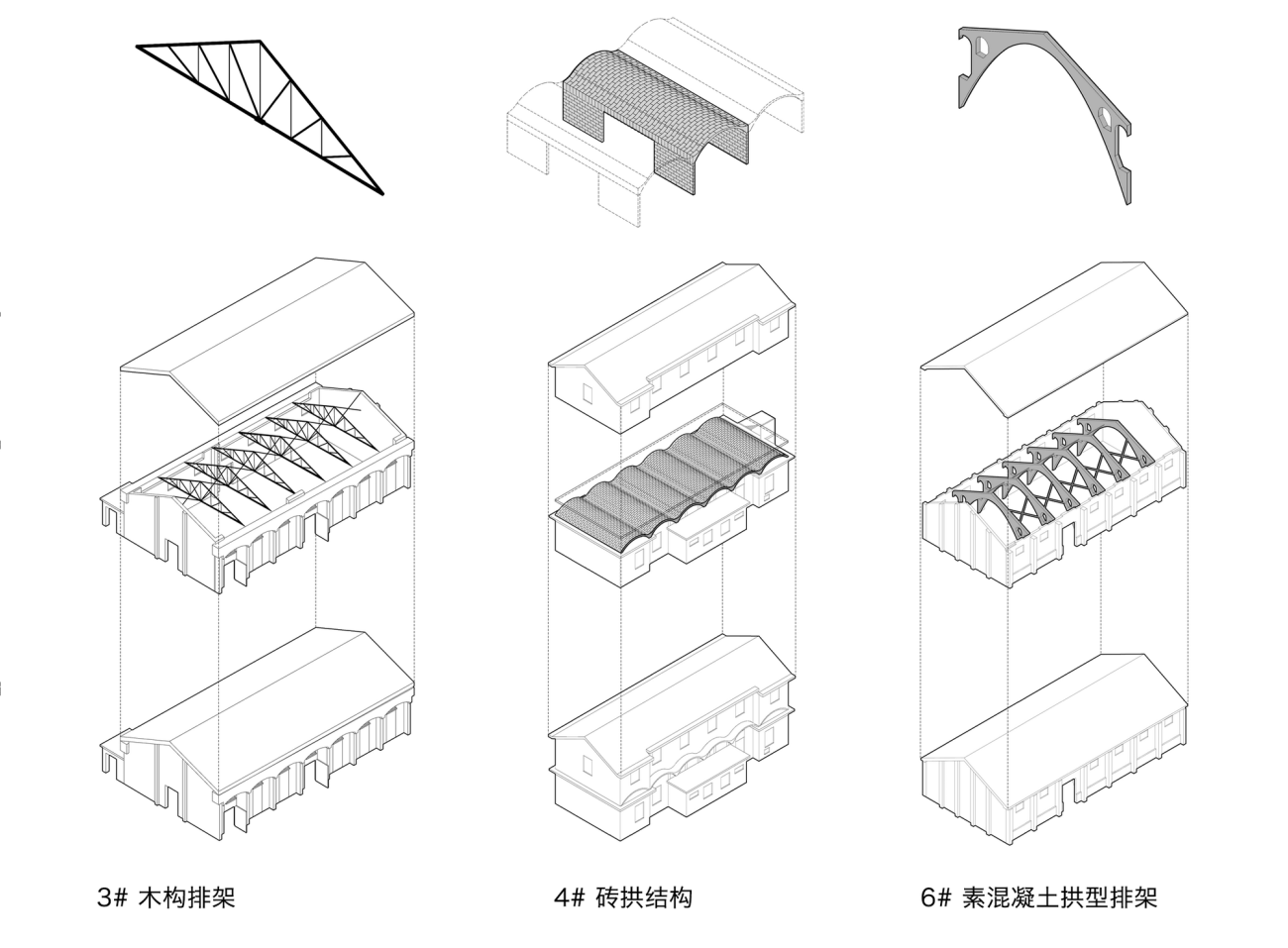 3# 木构排架

4# 砖拱结构

6# 素混凝土拱型排架