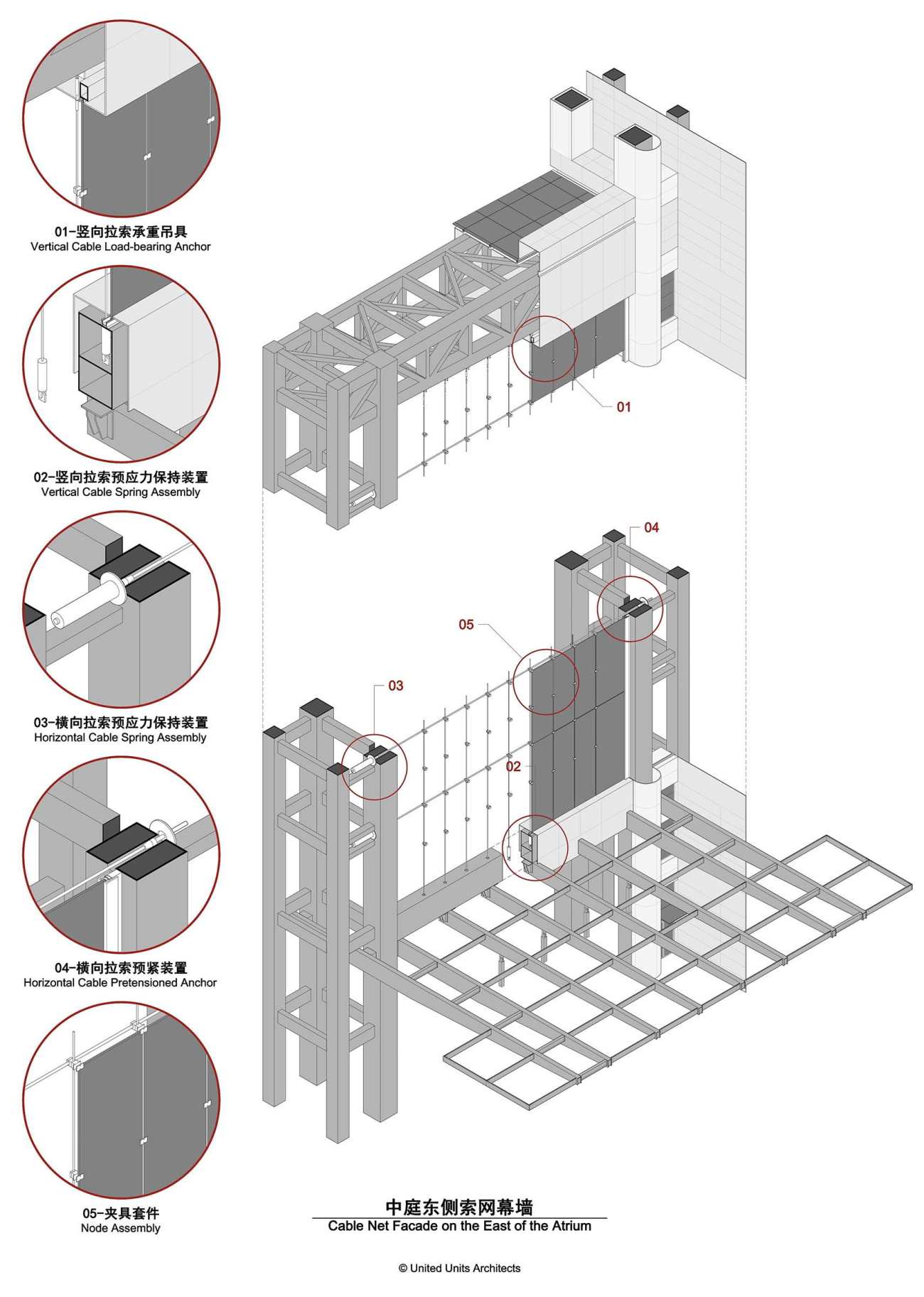 01-竖向拉索承重吊具
Vertical Cable Load-bearing Anchor

02-竖向拉索预应力保持装置
Vertical Cable Spring Assembly

03-横向拉索预应力保持装置
Horizontal Cable Spring Assembly

04-横向拉索预紧装置
Horizontal Cable Pretensioned Anchor

05-夹具套件
Node Assembly

01

04

05

03

02

中庭东侧索网幕墙
Cable Net Facade on the East of the Atrium

© United Units Architects