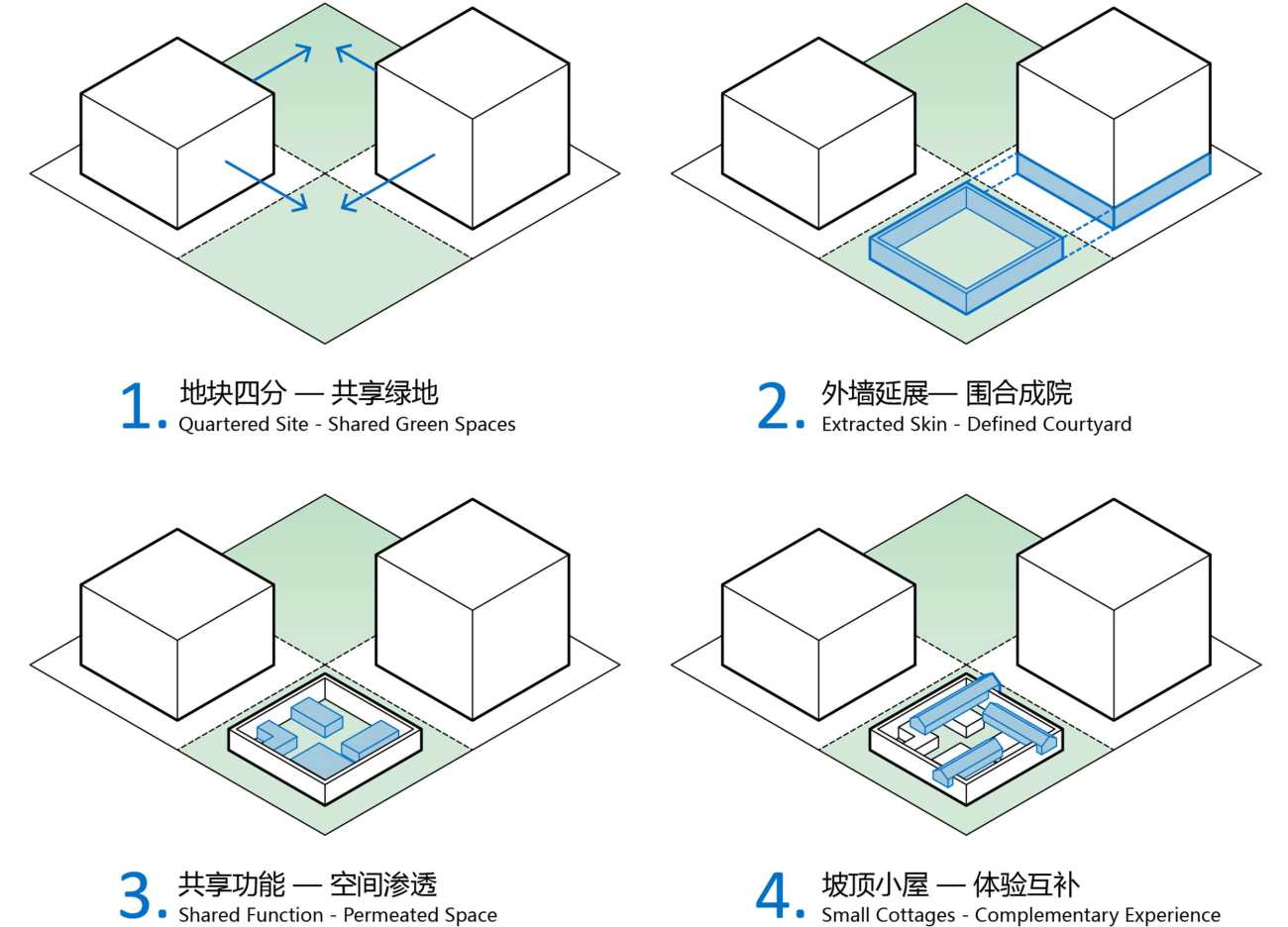 1. 地块四分 — 共享绿地
Quartered Site - Shared Green Spaces

2. 外墙延展— 围合成院
Extracted Skin - Defined Courtyard

3. 共享功能 — 空间渗透
Shared Function - Permeated Space

4. 坡顶小屋 — 体验互补
Small Cottages - Complementary Experience